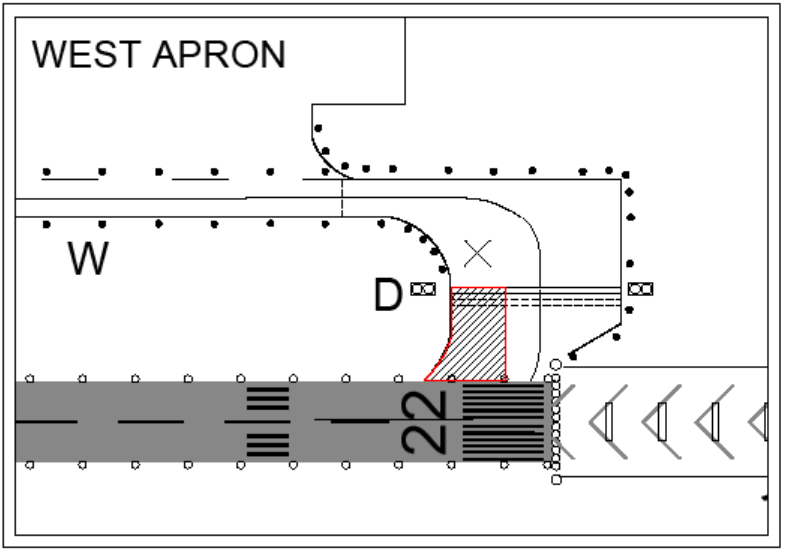 WEST APRON

W

D

22